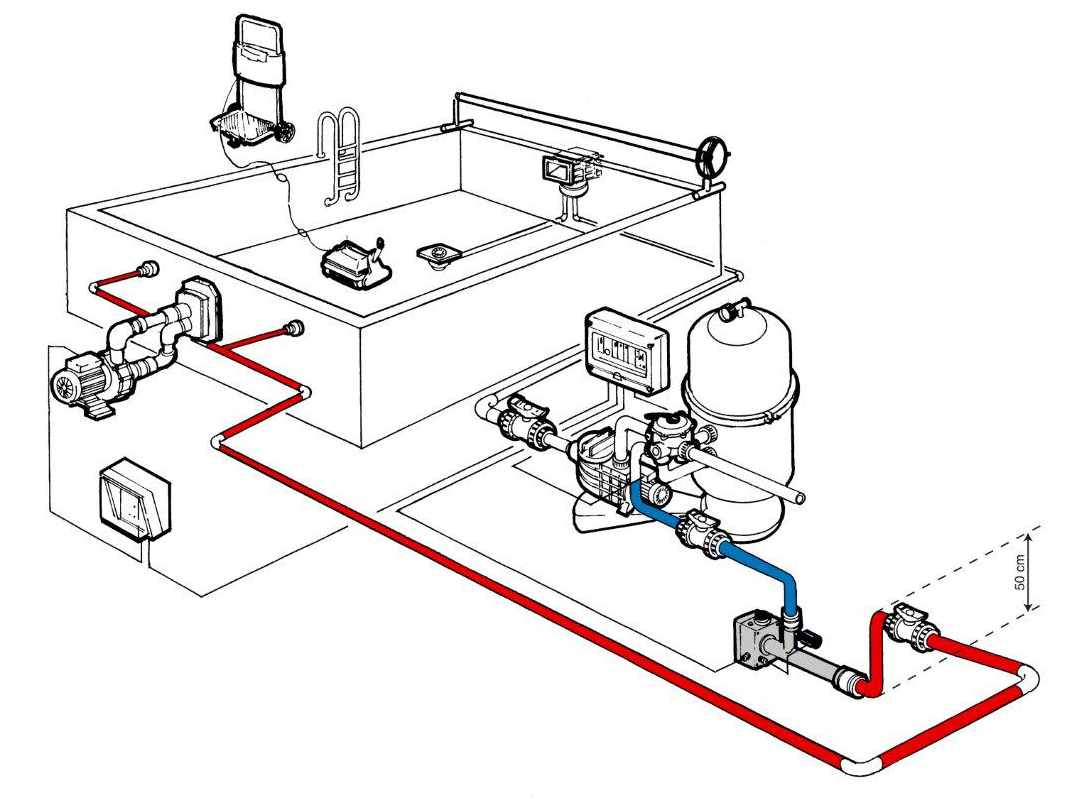 50 cm